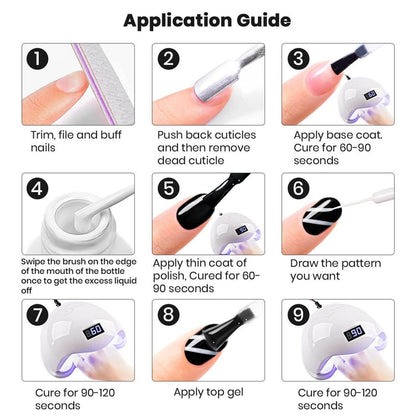 Application Guide

1

Trim, file and buff nails

2

Push back cuticles and then remove dead cuticle

3

60

Apply base coat. Cure for 60-90 seconds

4

Swipe the brush on the edge of the mouth of the bottle once to get the excess liquid off

5

90

Apply thin coat of polish, Cured for 60-90 seconds

6

Draw the pattern you want

7

60

Cure for 90-120 seconds

8

Apply top gel

9

90

Cure for 90-120 seconds