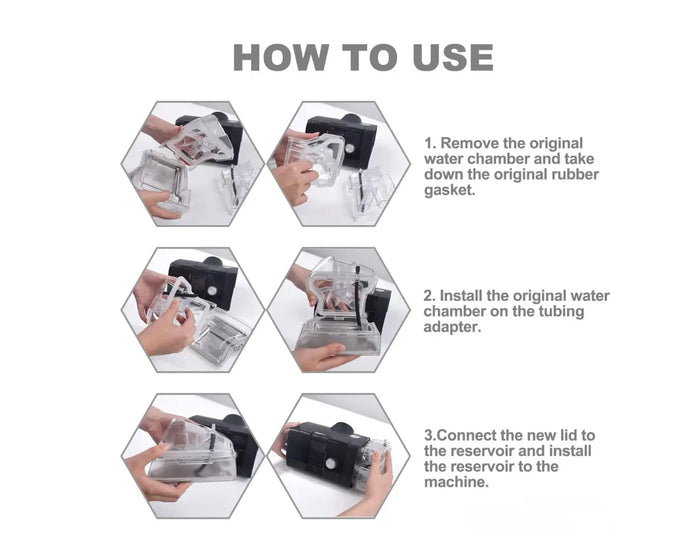 HOW TO USE

1. Remove the original water chamber and take down the original rubber gasket.

2. Install the original water chamber on the tubing adapter.

3.Connect the new lid to the reservoir and install the reservoir to the machine.