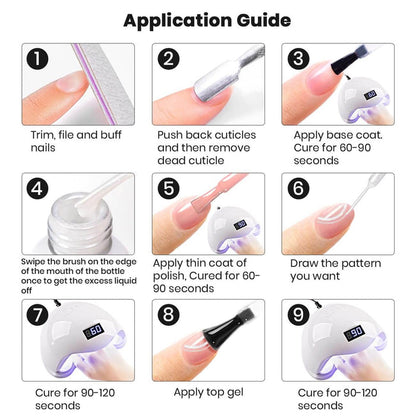 Application Guide

1
Trim, file and buff nails

2
Push back cuticles and then remove dead cuticle

3
60
Apply base coat. Cure for 60-90 seconds

4
Swipe the brush on the edge of the mouth of the bottle once to get the excess liquid off

5
90
Apply thin coat of polish, Cured for 60-90 seconds

6
Draw the pattern you want

7
60
Cure for 90-120 seconds

8
Apply top gel

9
90
Cure for 90-120 seconds