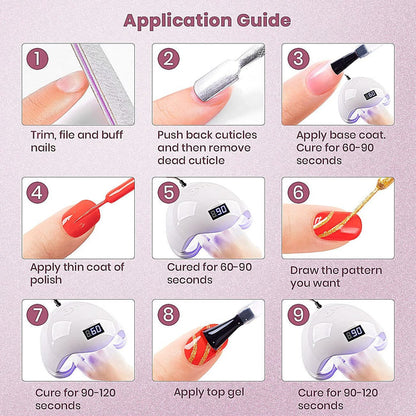 Application Guide

1
Trim, file and buff nails

2
Push back cuticles and then remove dead cuticle

3
Apply base coat. Cure for 60-90 seconds

4
Apply thin coat of polish

5
90
Cured for 60-90 seconds

6
Draw the pattern you want

7
60
Cure for 90-120 seconds

8
Apply top gel

9
90
Cure for 90-120 seconds