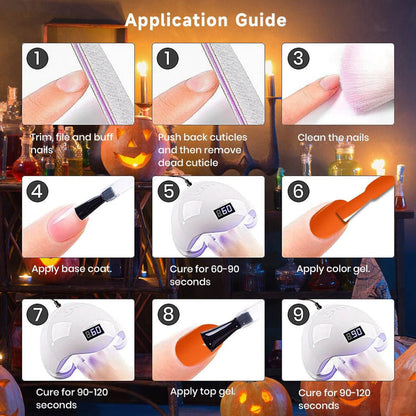 Application Guide

1
Trim, file and buff nails

1
Push back cuticles and then remove dead cuticle

3
Clean the nails

4
Apply base coat.

5
60
Cure for 60-90 seconds

6
Apply color gel.

7
60
Cure for 90-120 seconds

8
Apply top gel.

9
90
Cure for 90-120 seconds