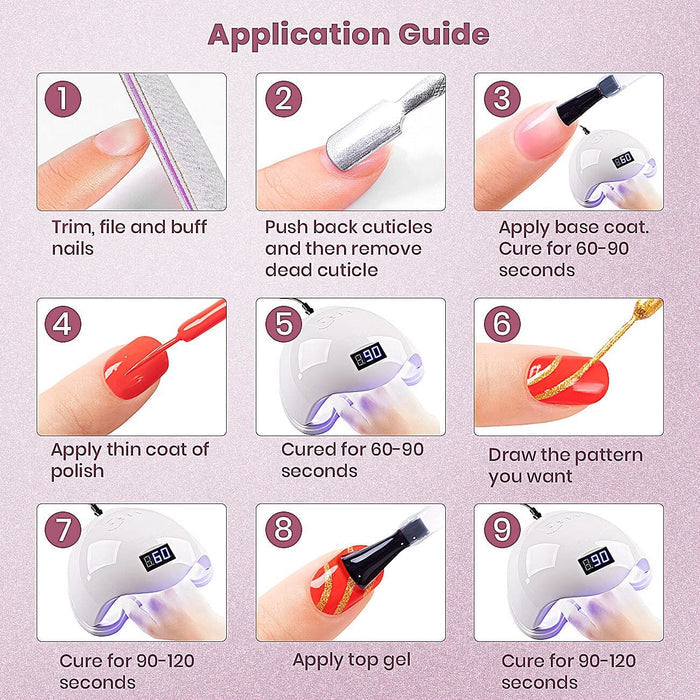 Application Guide

1
Trim, file and buff nails

2
Push back cuticles and then remove dead cuticle

3
60
Apply base coat. Cure for 60-90 seconds

4
Apply thin coat of polish

5
90
Cured for 60-90 seconds

6
Draw the pattern you want

7
60
Cure for 90-120 seconds

8
Apply top gel

9
90
Cure for 90-120 seconds